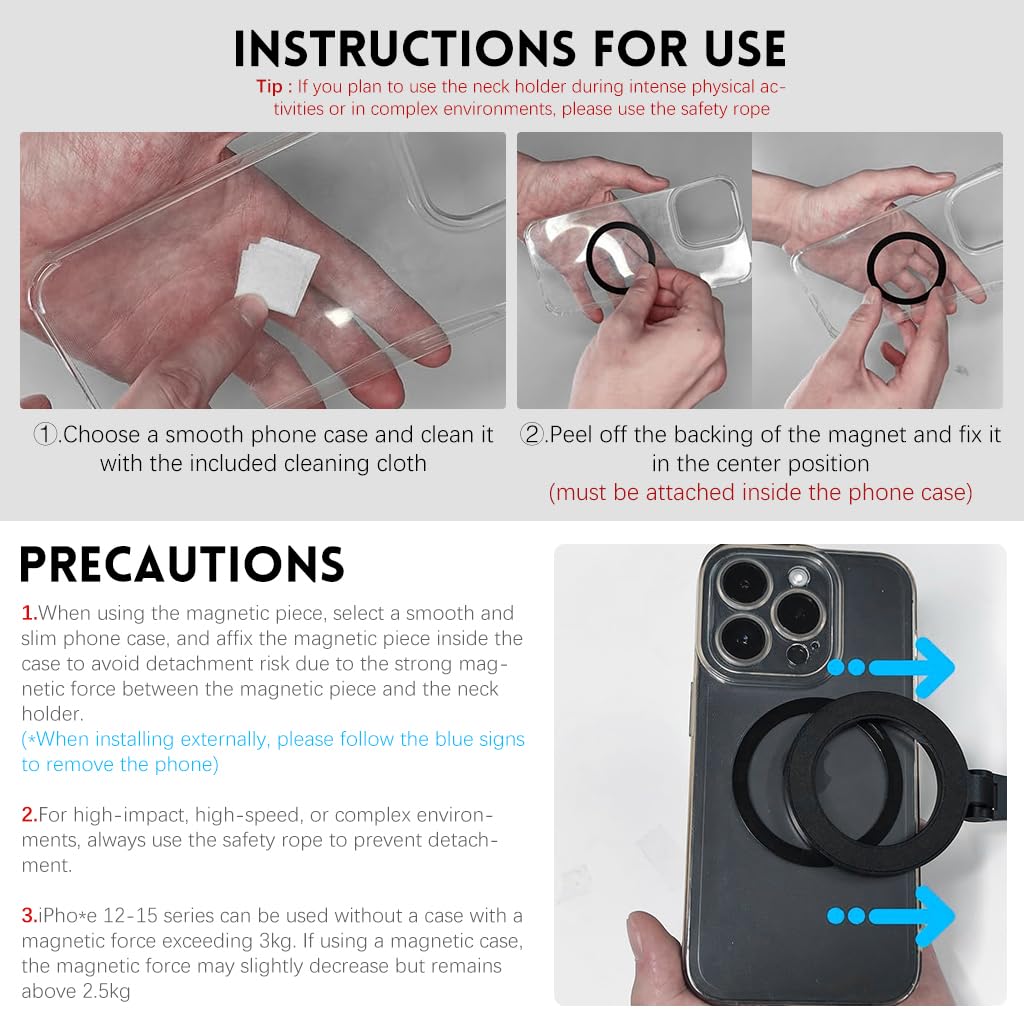 INSTRUCTIONS FOR USE

Tip : If you plan to use the neck holder during intense physical activities or in complex environments, please use the safety rope

①.Choose a smooth phone case and clean it with the included cleaning cloth

②.Peel off the backing of the magnet and fix it in the center position
(must be attached inside the phone case)

PRECAUTIONS

1.When using the magnetic piece, select a smooth and slim phone case, and affix the magnetic piece inside the case to avoid detachment risk due to the strong magnetic force between the magnetic piece and the neck holder.
(*When installing externally, please follow the blue signs to remove the phone)

2.For high-impact, high-speed, or complex environments, always use the safety rope to prevent detachment.

3.iPho*e 12-15 series can be used without a case with a magnetic force exceeding 3kg. If using a magnetic case, the magnetic force may slightly decrease but remains above 2.5kg